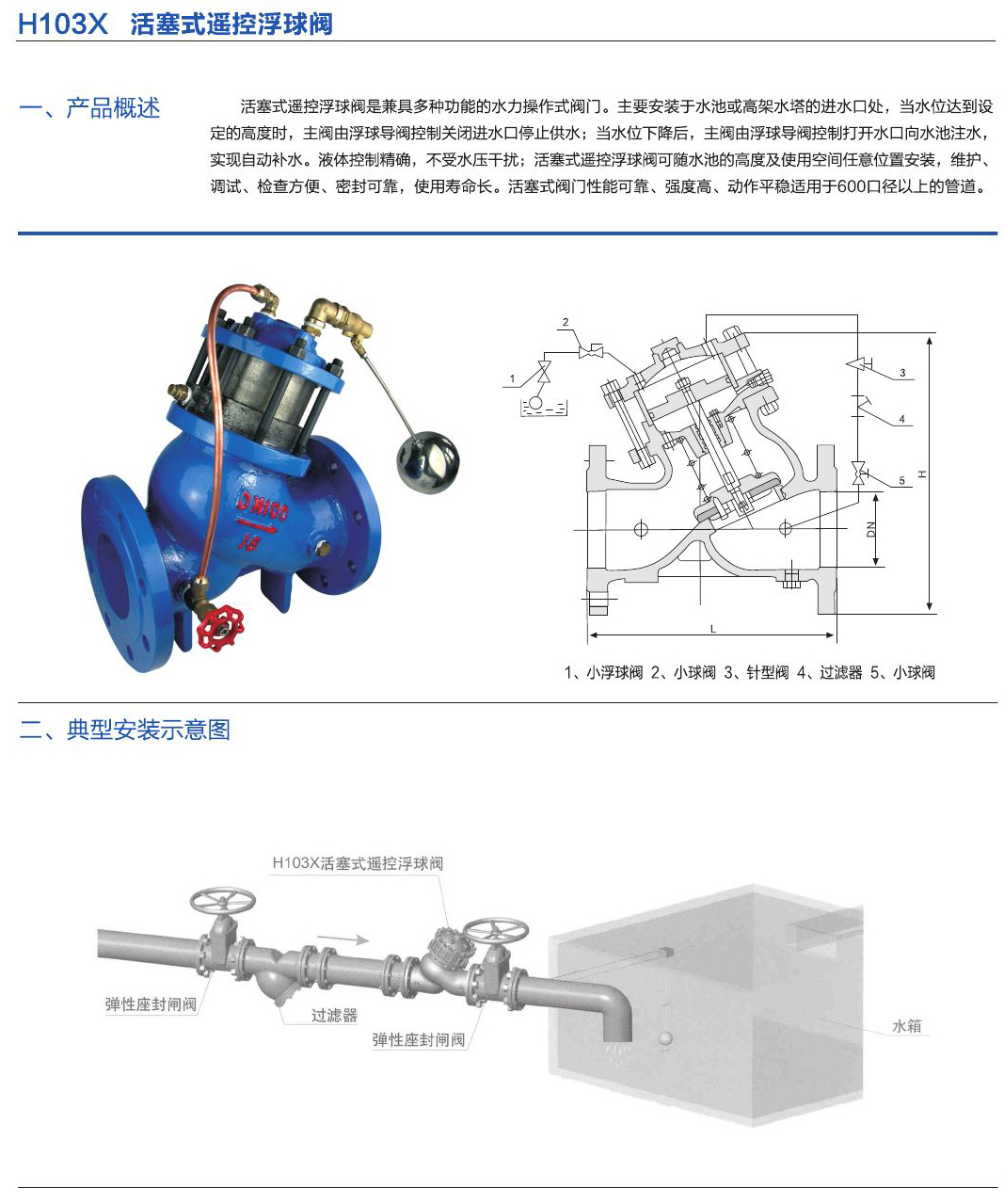 H103X 活塞式遥控浮球阀

一、产品概述

活塞式遥控浮球阀是兼具多种功能的水力操作式阀门。主要安装于水池或高架水塔的进水口处，当水位达到设定的高度时，主阀由浮球导阀控制关闭进水口停止供水；当水位下降后，主阀由浮球导阀控制打开水口向水池注水，实现自动补水。液体控制精确，不受水压干扰；活塞式遥控浮球阀可随水池的高度及使用空间任意位置安装，维护、调试、检查方便、密封可靠，使用寿命长。活塞式阀门性能可靠、强度高、动作平稳适用于600口径以上的管道。

DN100
16

2
1
3
4
5
H
DN
L

1、小浮球阀 2、小球阀 3、针型阀 4、过滤器 5、小球阀

二、典型安装示意图

H103X活塞式遥控浮球阀
弹性座封闸阀
过滤器
弹性座封闸阀
水箱